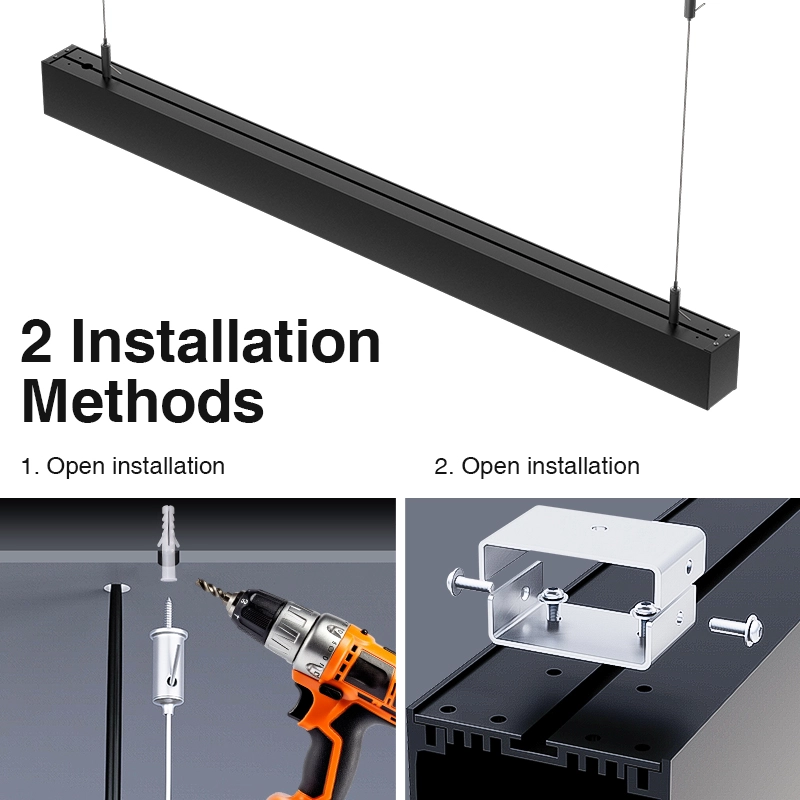 2 Installation Methods

1. Open installation

2. Open installation